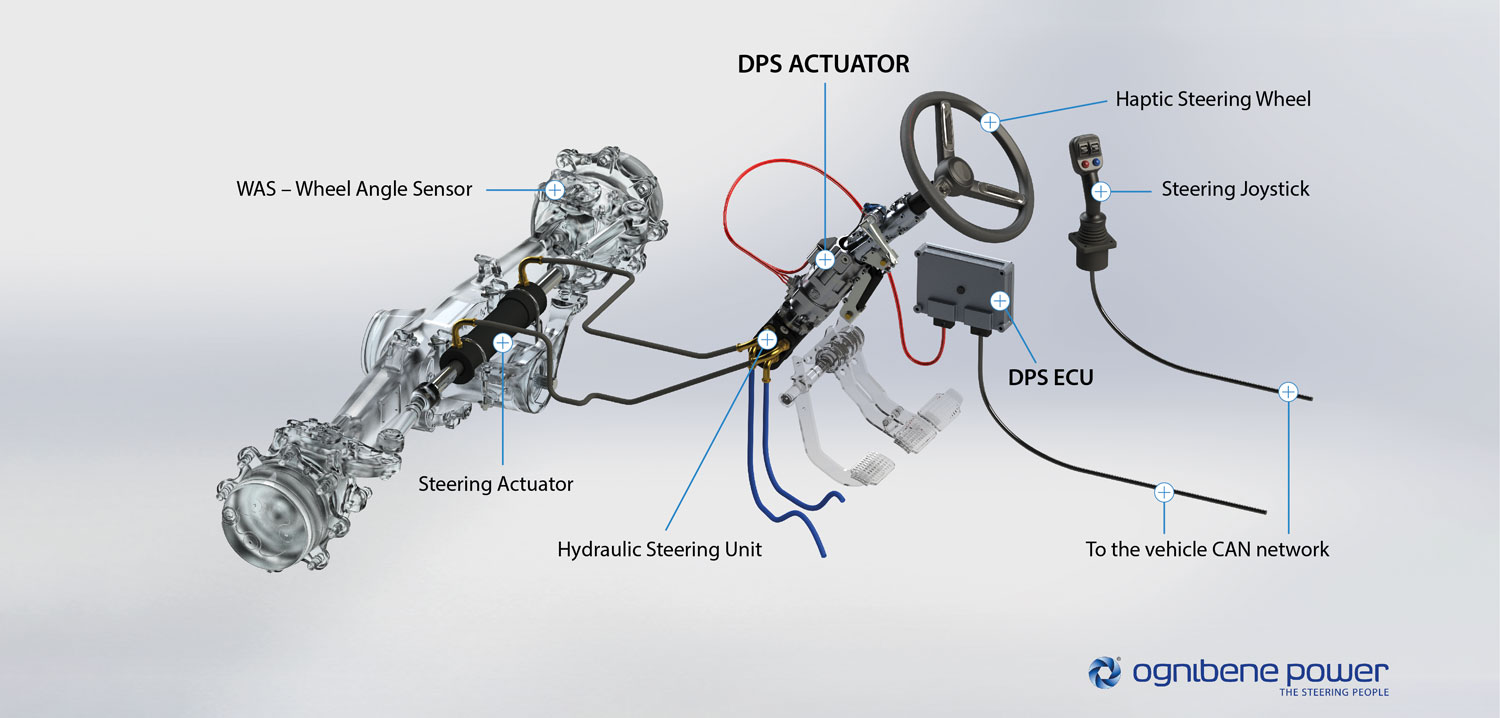 DPS ACTUATOR

Haptic Steering Wheel

WAS – Wheel Angle Sensor

Steering Joystick

DPS ECU

Steering Actuator

Hydraulic Steering Unit

To the vehicle CAN network

ognibene power
THE STEERING PEOPLE