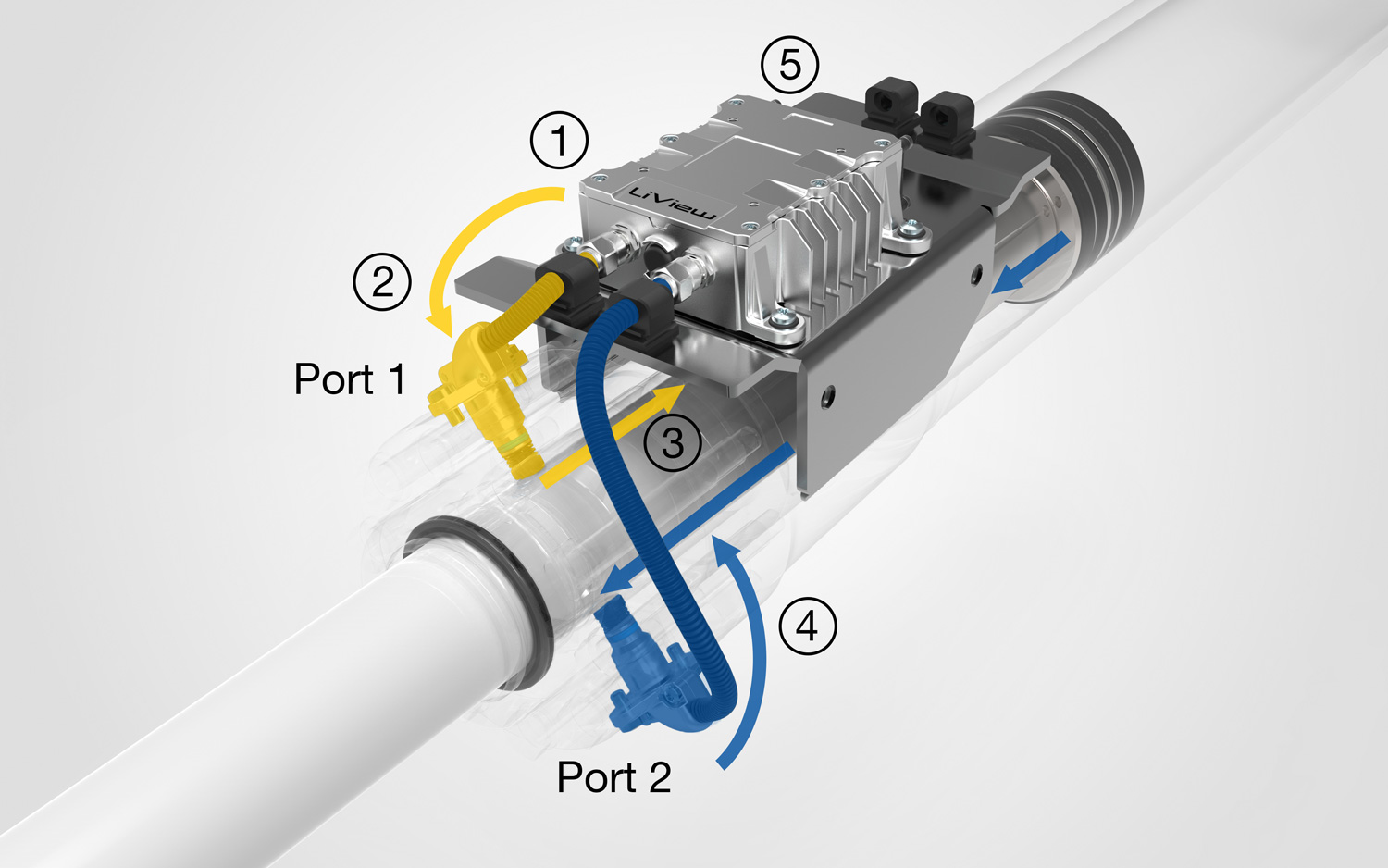 5
1
LiView
2
Port 1
3
4
Port 2